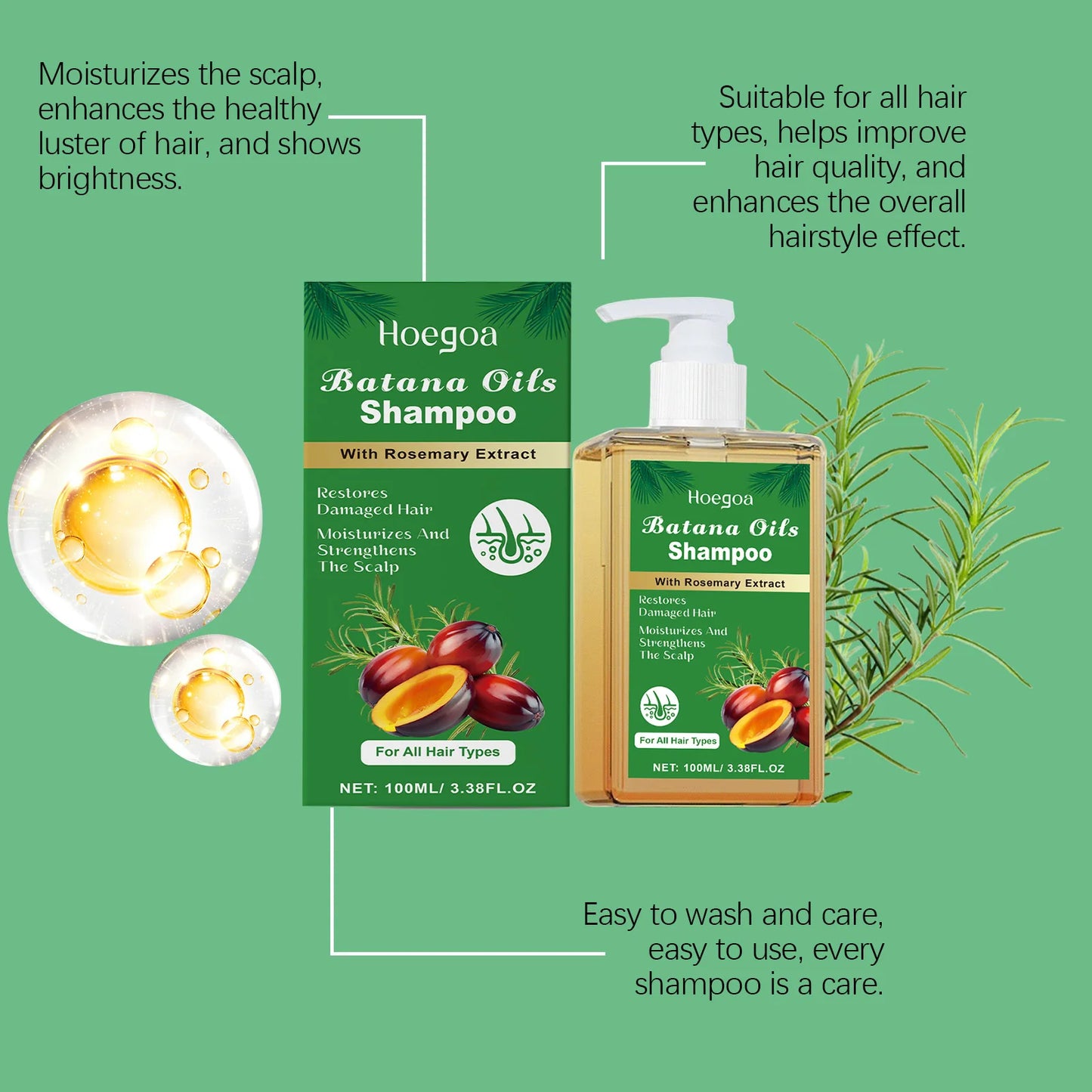 Moisturizes the scalp, enhances the healthy luster of hair, and shows brightness.

Suitable for all hair types, helps improve hair quality, and enhances the overall hairstyle effect.

Hoegoa
Batana Oils
Shampoo
With Rosemary Extract
Restores Damaged Hair
Moisturizes And Strengthens The Scalp
For All Hair Types
NET: 100ML/ 3.38FL.OZ

Hoegoa
Batana Oils
Shampoo
With Rosemary Extract
Restores Damaged Hair
Moisturizes And Strengthens The Scalp
For All Hair Types
NET: 100ML/ 3.38FL.OZ

Easy to wash and care, easy to use, every shampoo is a care.